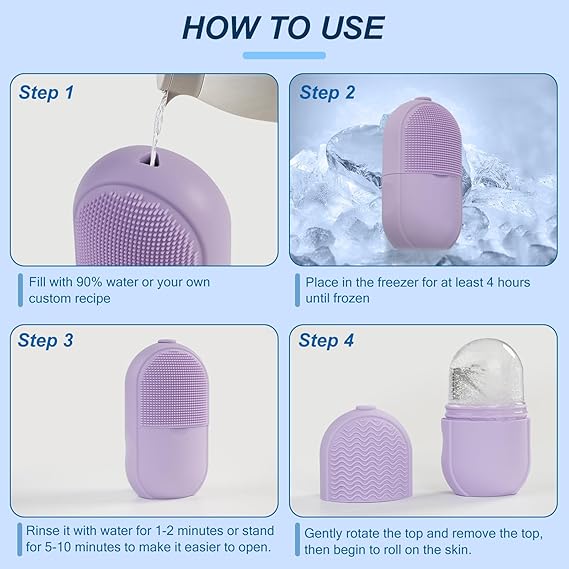 HOW TO USE

Step 1

Fill with 90% water or your own custom recipe

Step 2

Place in the freezer for at least 4 hours until frozen

Step 3

Rinse it with water for 1-2 minutes or stand for 5-10 minutes to make it easier to open.

Step 4

Gently rotate the top and remove the top, then begin to roll on the skin.