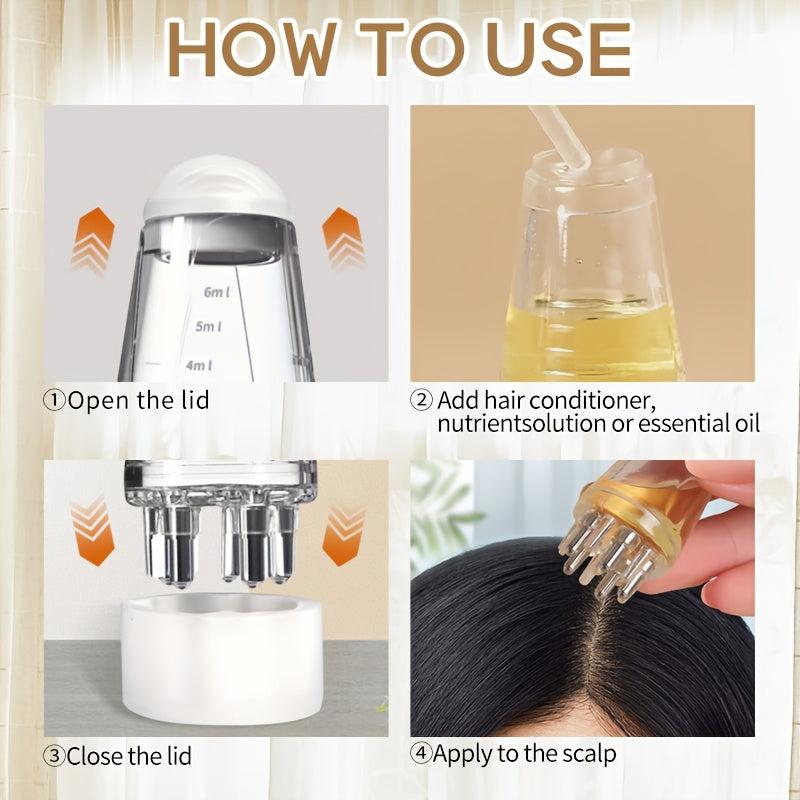 HOW TO USE

6ml
5ml
4ml

①Open the lid

② Add hair conditioner, nutrientsolution or essential oil

③Close the lid

④Apply to the scalp