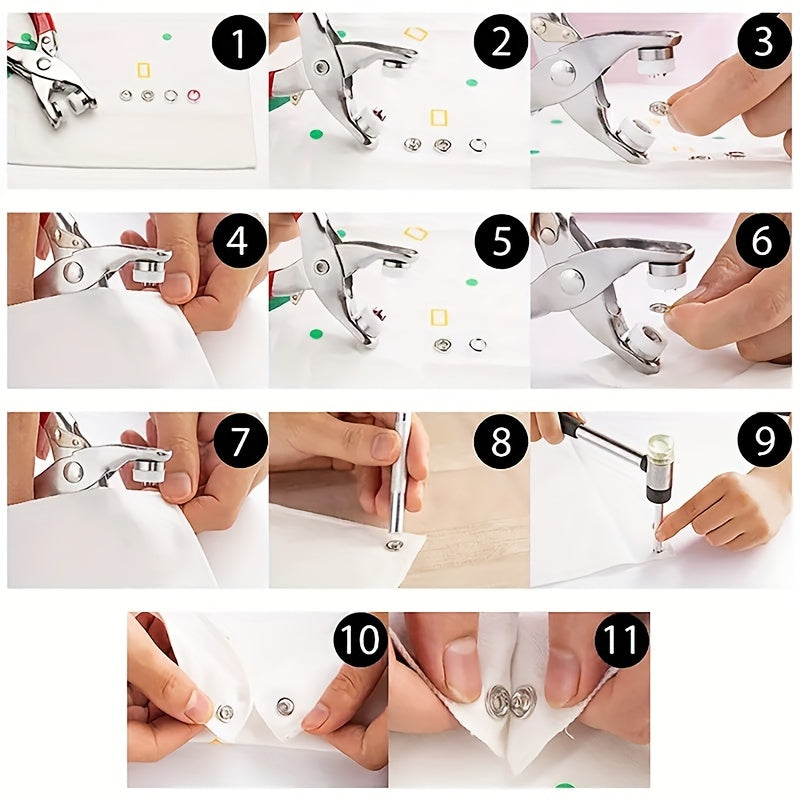 1
2
3
4
5
6
7
8
9
10
11