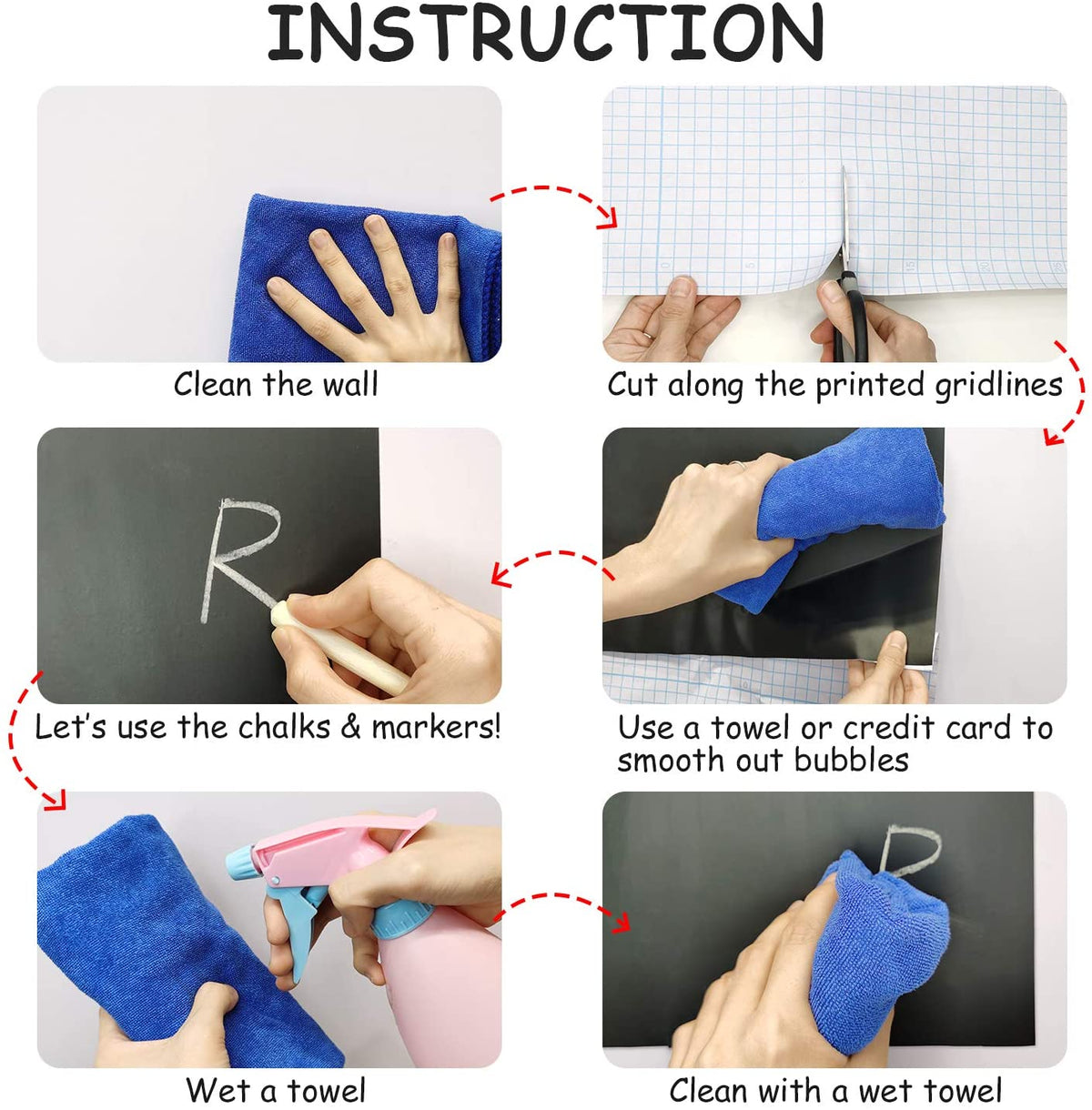 INSTRUCTION

Clean the wall

Cut along the printed gridlines

R

Let's use the chalks & markers!

Use a towel or credit card to smooth out bubbles

Wet a towel

Clean with a wet towel